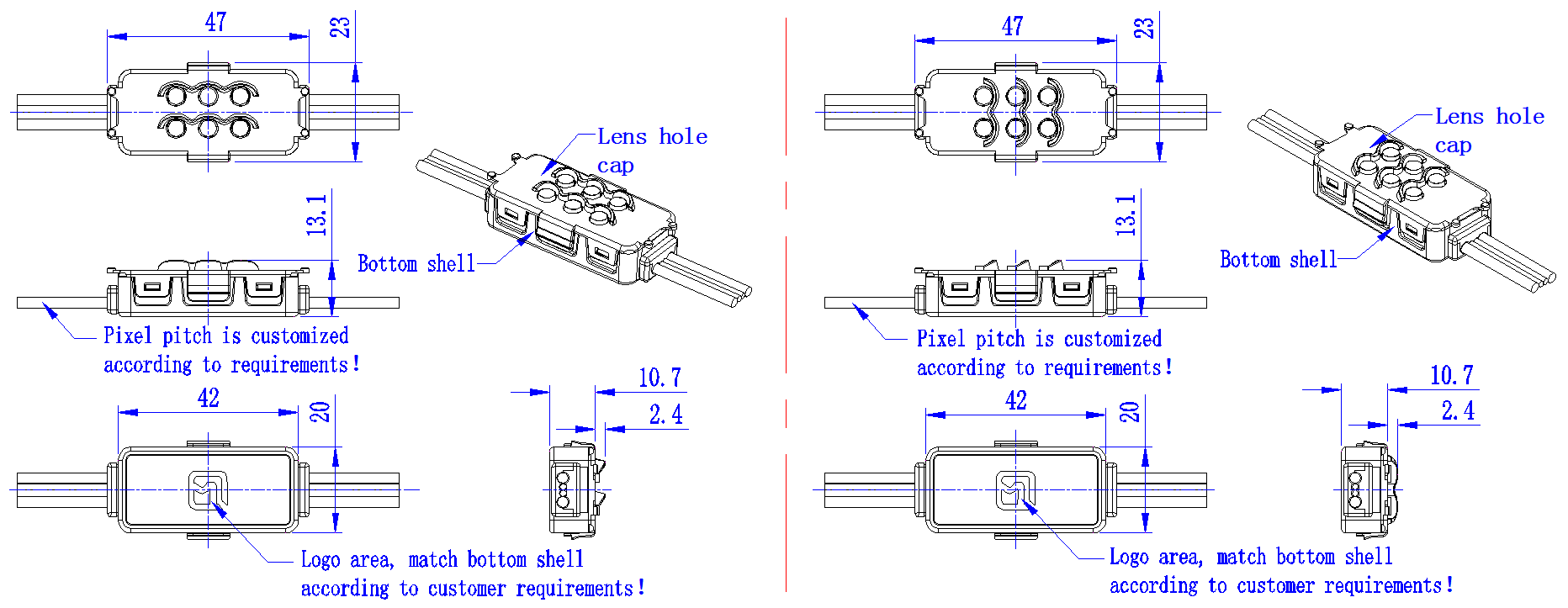 47
23
Lens hole cap
13.1
Bottom shell
Pixel pitch is customized according to requirements!
42
20
10.7
2.4
Logo area, match bottom shell according to customer requirements!

47
23
Lens hole cap
13.1
Bottom shell
Pixel pitch is customized according to requirements!
42
20
10.7
2.4
Logo area, match bottom shell according to customer requirements!